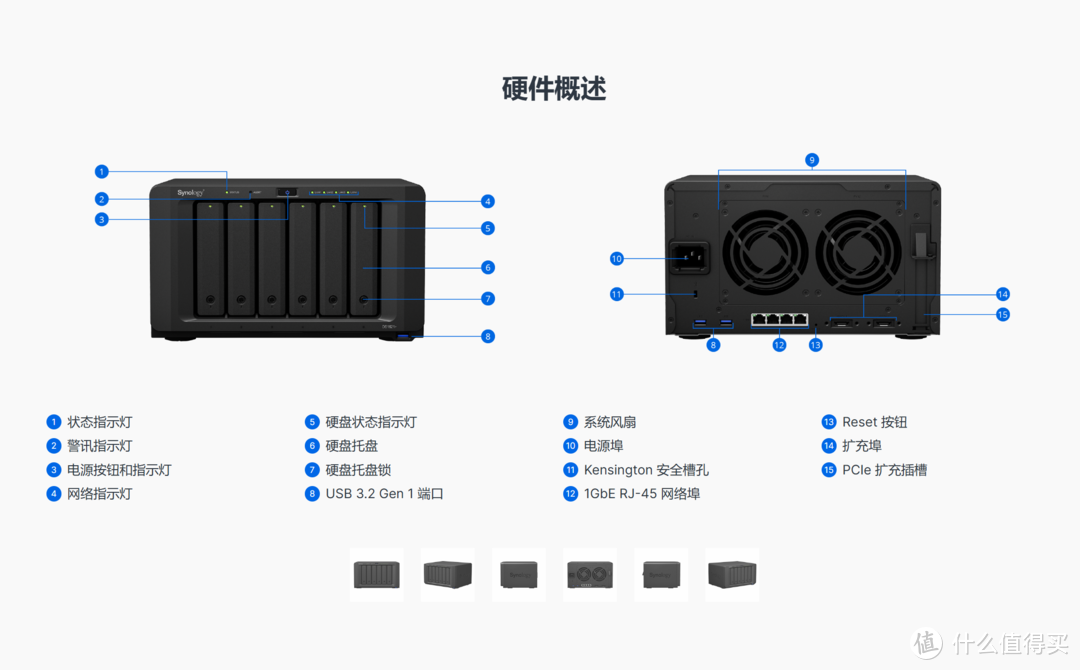 硬件概述

1
2
3
4
5
6
7
8

Synology

9
10
11
14
15
8
12
13

1 状态指示灯
2 警讯指示灯
3 电源按钮和指示灯
4 网络指示灯

5 硬盘状态指示灯
6 硬盘托盘
7 硬盘托盘锁
8 USB 3.2 Gen 1 端口

9 系统风扇
10 电源埠
11 Kensington 安全槽孔
12 1GbE RJ-45 网络埠

13 Reset 按钮
14 扩充埠
15 PCIe 扩充插槽

值 什么值得买