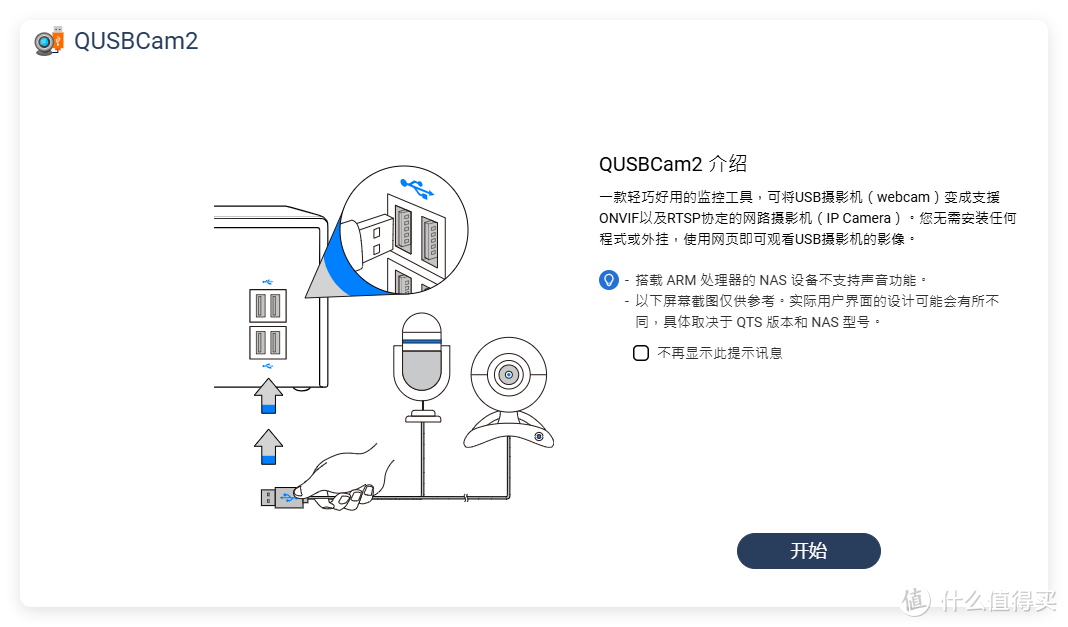 QUSBCam2

QUSBCam2 介绍

一款轻巧好用的监控工具，可将USB摄影机（webcam）变成支援ONVIF以及RTSP协定的网路摄影机（IP Camera）。您无需安装任何程式或外挂，使用网页即可观看USB摄影机的影像。

- 搭载 ARM 处理器的 NAS 设备不支持声音功能。
- 以下屏幕截图仅供参考。实际用户界面的设计可能会有所不同，具体取决于 QTS 版本和 NAS 型号。

不再显示此提示讯息

开始

值 什么值得买